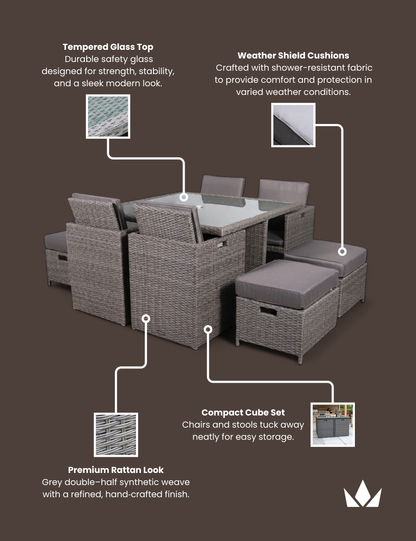 Tempered Glass Top
Durable safety glass designed for strength, stability, and a sleek modern look.

Weather Shield Cushions
Crafted with shower-resistant fabric to provide comfort and protection in varied weather conditions.

Compact Cube Set
Chairs and stools tuck away neatly for easy storage.

Premium Rattan Look
Grey double-half synthetic weave with a refined, hand-crafted finish.